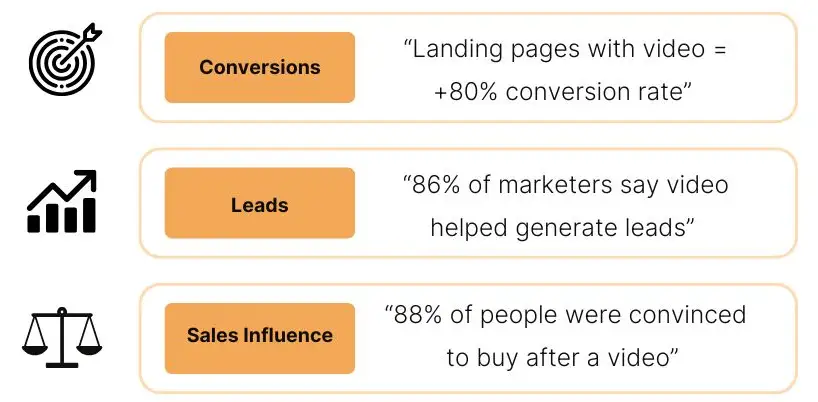 Conversions

“Landing pages with video = +80% conversion rate”

Leads

“86% of marketers say video helped generate leads”

Sales Influence

“88% of people were convinced to buy after a video”